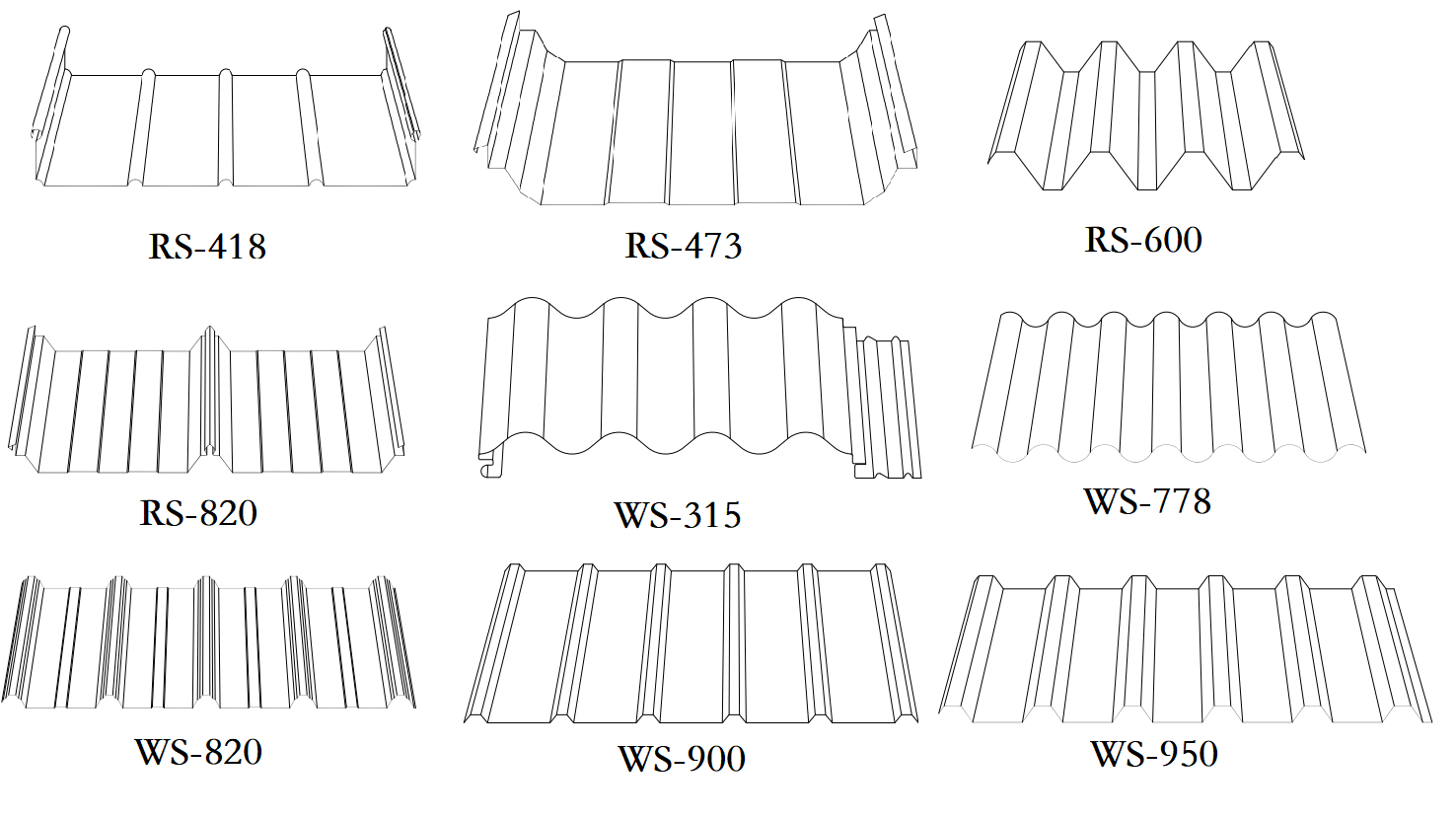 RS-418

RS-473

RS-600

RS-820

WS-315

WS-778

WS-820

WS-900

WS-950